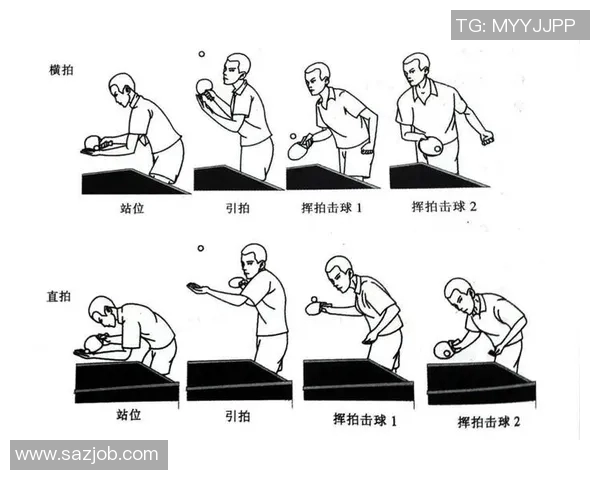 TG: MYYJJPP

横拍

站位

引拍

挥拍击球 1

挥拍击球 2

直拍

站位

引拍

挥拍击球 1

挥拍击球 2

www.sazjob.com